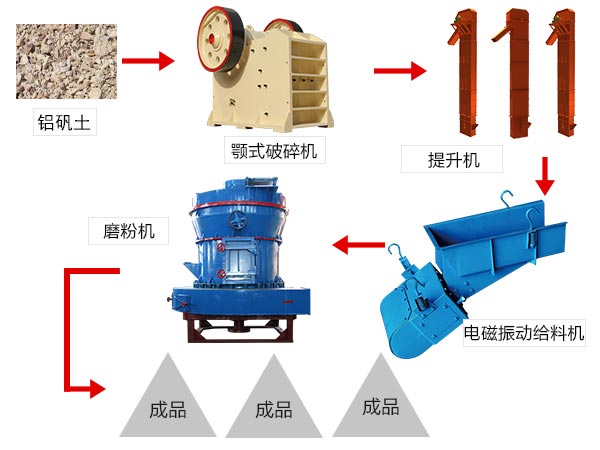 铝矾土

颚式破碎机

提升机

磨粉机

电磁振动给料机

成品

成品

成品